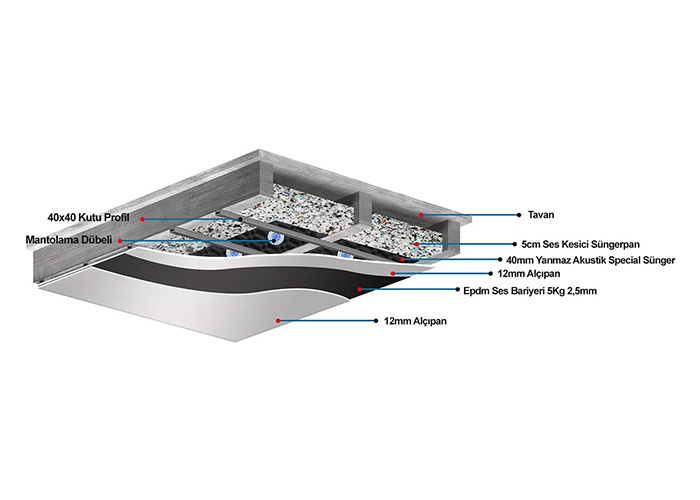 40x40 Kutu Profil
Mantolama Dübeli
Tavan
5cm Ses Kesici Süngerpan
40mm Yanmaz Akustik Special Sünger
12mm Alçıpan
Epdm Ses Bariyeri 5Kg 2,5mm
12mm Alçıpan